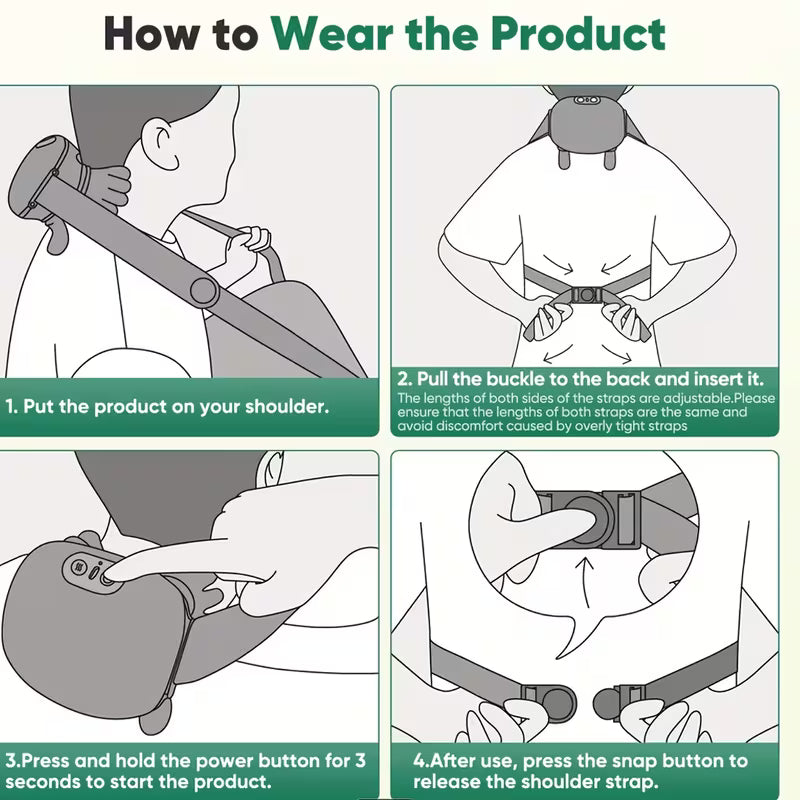 How to Wear the Product

1. Put the product on your shoulder.

2. Pull the buckle to the back and insert it.
The lengths of both sides of the straps are adjustable.Please ensure that the lengths of both straps are the same and avoid discomfort caused by overly tight straps

3.Press and hold the power button for 3 seconds to start the product.

4.After use, press the snap button to release the shoulder strap.